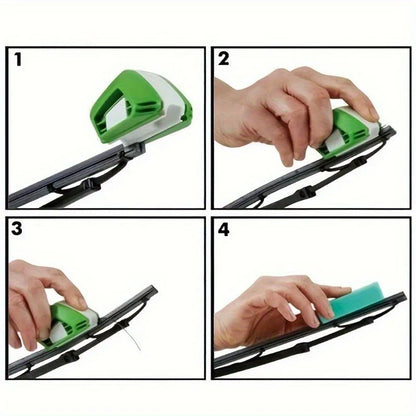 1

2

3

4